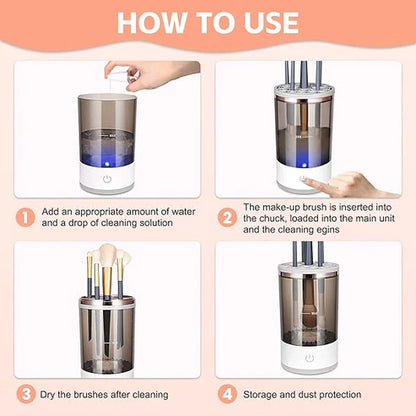 HOW TO USE

1 Add an appropriate amount of water and a drop of cleaning solution

2 The make-up brush is inserted into the chuck, loaded into the main unit and the cleaning egins

3 Dry the brushes after cleaning

4 Storage and dust protection